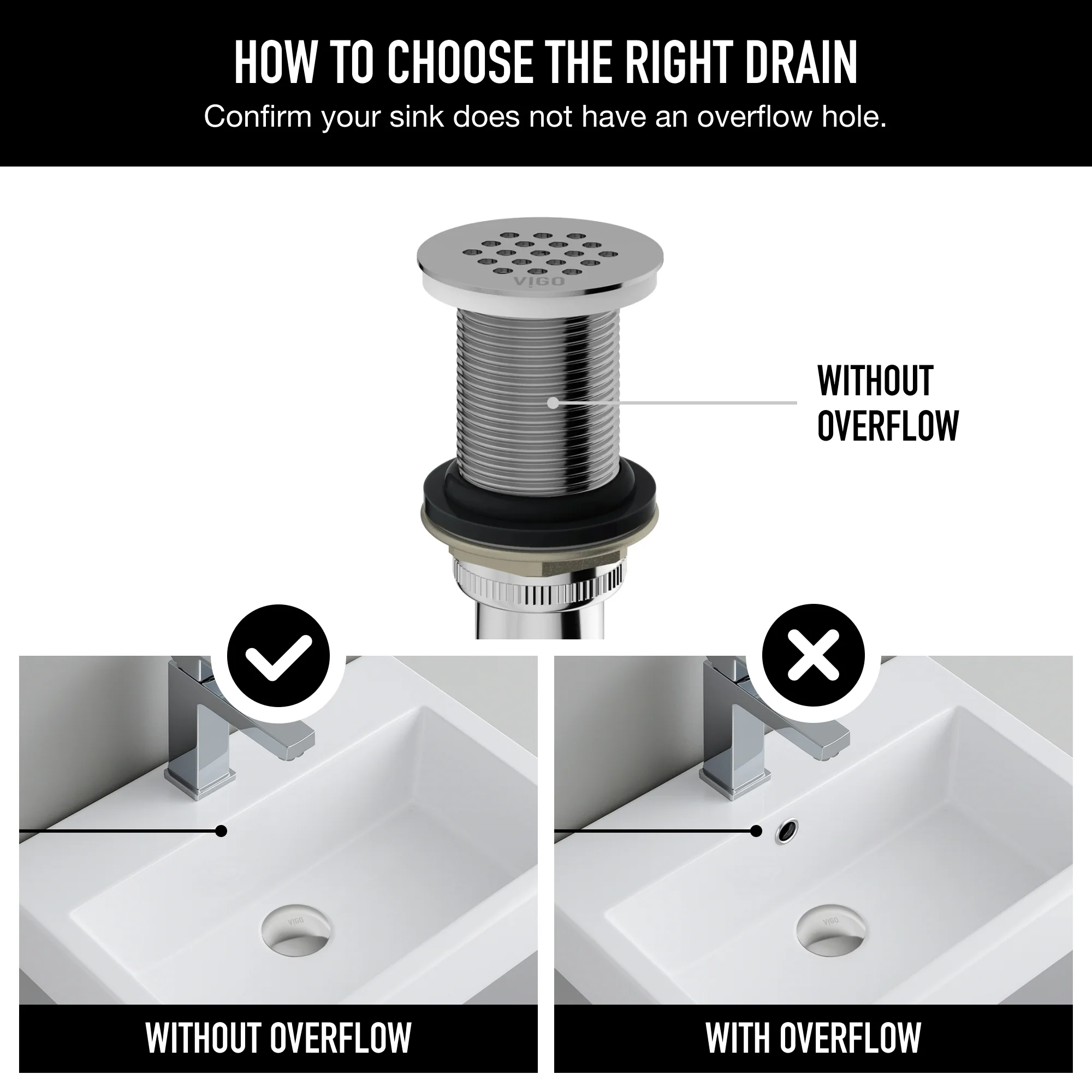 HOW TO CHOOSE THE RIGHT DRAIN
Confirm your sink does not have an overflow hole.

VIGO

WITHOUT OVERFLOW

VIGO

VIGO

WITHOUT OVERFLOW

WITH OVERFLOW